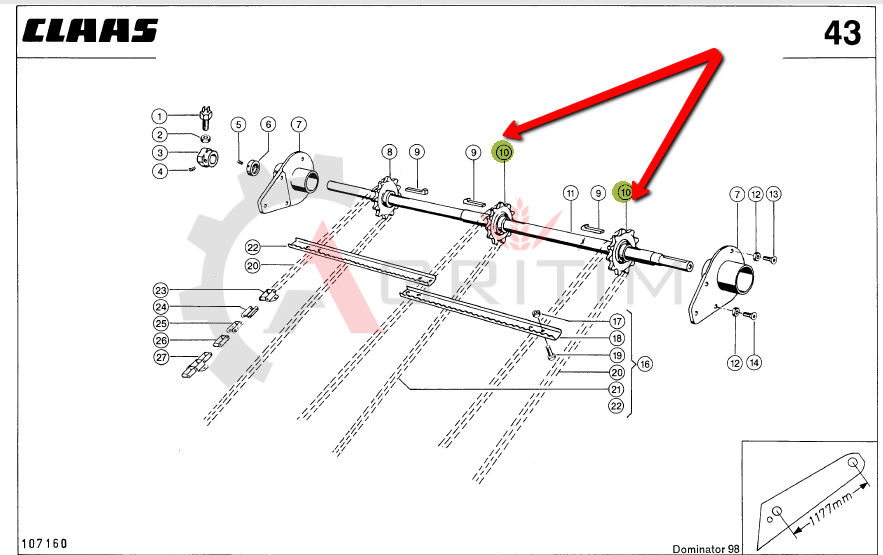 CLAAS

43

1
2
3
4
5
6
7
8
9
9
10
11
9
10
7
12
13
22
20
23
24
25
26
27
17
18
19
20
21
22
16
12
14

AGRITIM

1177mm

107160

Dominator 98