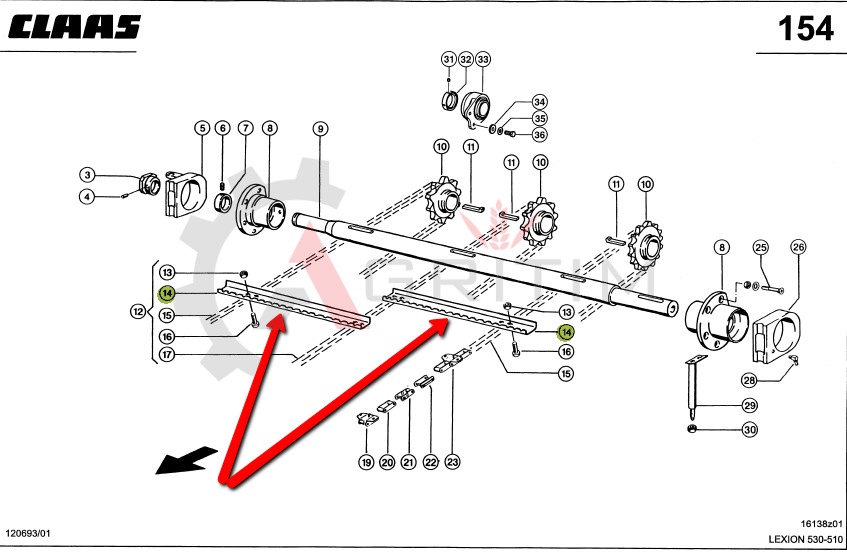 CLAAS

154

31 32 33
34
35
36
5 6 7 8 9
10 11 11 10
3
4
11 10
8 25 26
13
14
12
15
16
17
13
14
16
15
28
29
30
19 20 21 22 23

AGRITIM

120693/01

16138z01
LEXION 530-510